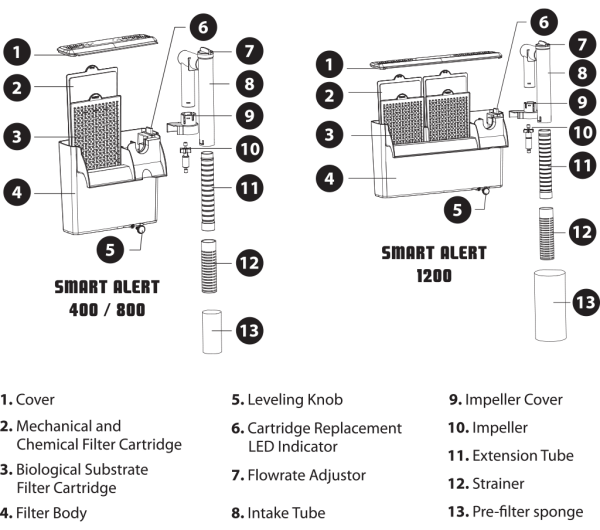 1
2
3
4
5
6
7
8
9
10
11
12
13

SMART ALERT
400 / 800

1
2
3
4
5
6
7
8
9
10
11
12
13

SMART ALERT
1200

1. Cover

2. Mechanical and Chemical Filter Cartridge

3. Biological Substrate Filter Cartridge

4. Filter Body

5. Leveling Knob

6. Cartridge Replacement LED Indicator

7. Flowrate Adjustor

8. Intake Tube

9. Impeller Cover

10. Impeller

11. Extension Tube

12. Strainer

13. Pre-filter sponge