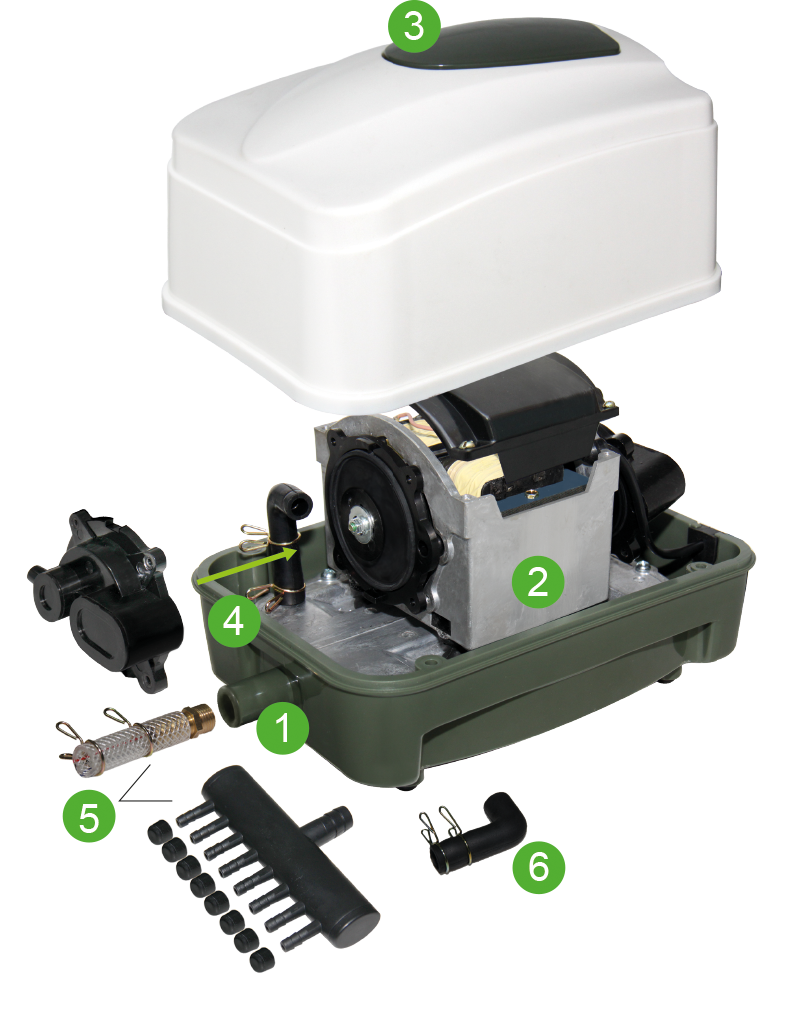 3
2
4
1
5
6