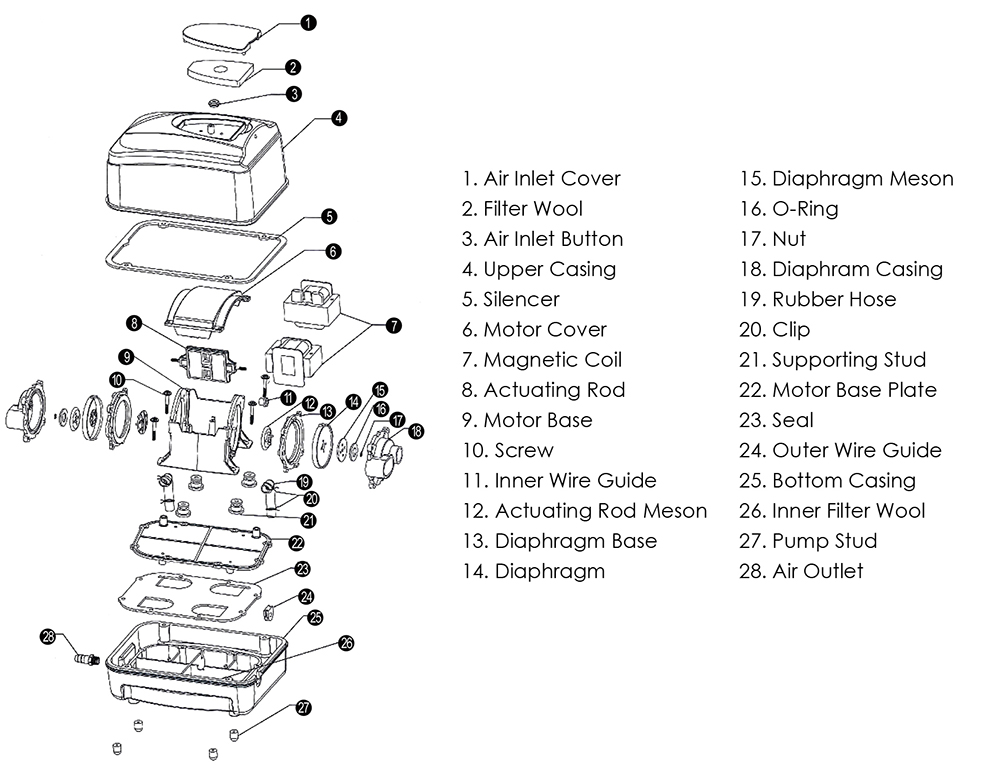 1
2
3
4
5
6
7
8
9
10
11
12
13
14
15
16
17
18
19
20
21
22
23
24
25
26
27
28

1. Air Inlet Cover
2. Filter Wool
3. Air Inlet Button
4. Upper Casing
5. Silencer
6. Motor Cover
7. Magnetic Coil
8. Actuating Rod
9. Motor Base
10. Screw
11. Inner Wire Guide
12. Actuating Rod Meson
13. Diaphragm Base
14. Diaphragm

15. Diaphragm Meson
16. O-Ring
17. Nut
18. Diaphram Casing
19. Rubber Hose
20. Clip
21. Supporting Stud
22. Motor Base Plate
23. Seal
24. Outer Wire Guide
25. Bottom Casing
26. Inner Filter Wool
27. Pump Stud
28. Air Outlet