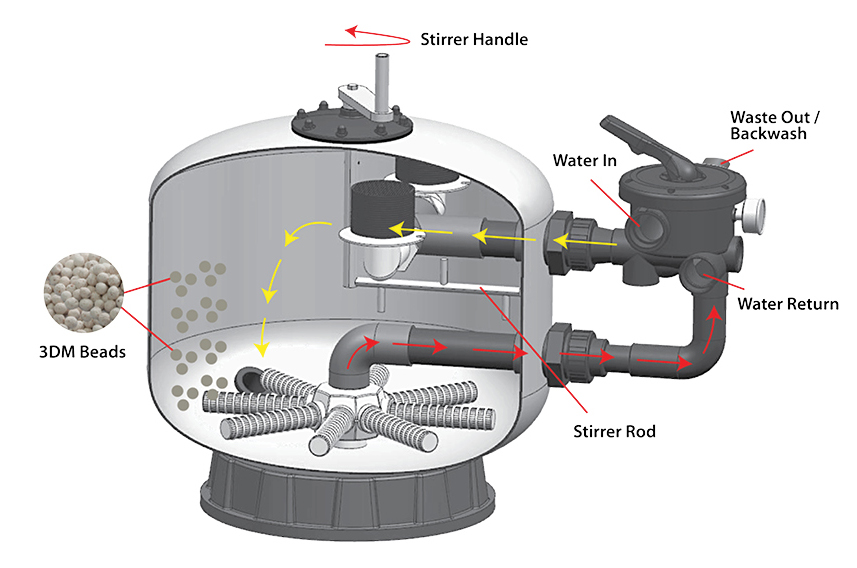 Stirrer Handle

Waste Out / Backwash

Water In

Water Return

3DM Beads

Stirrer Rod